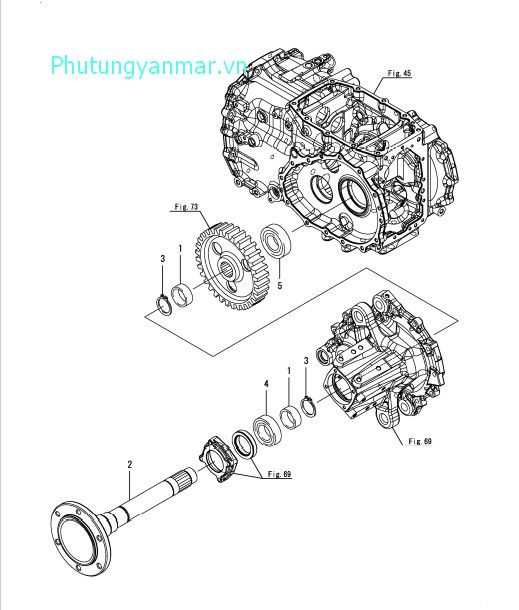 Phutungyanmar.vn

Fig. 45

Fig. 73

3

1

5

4

1

3

Fig. 69

2

Fig. 69